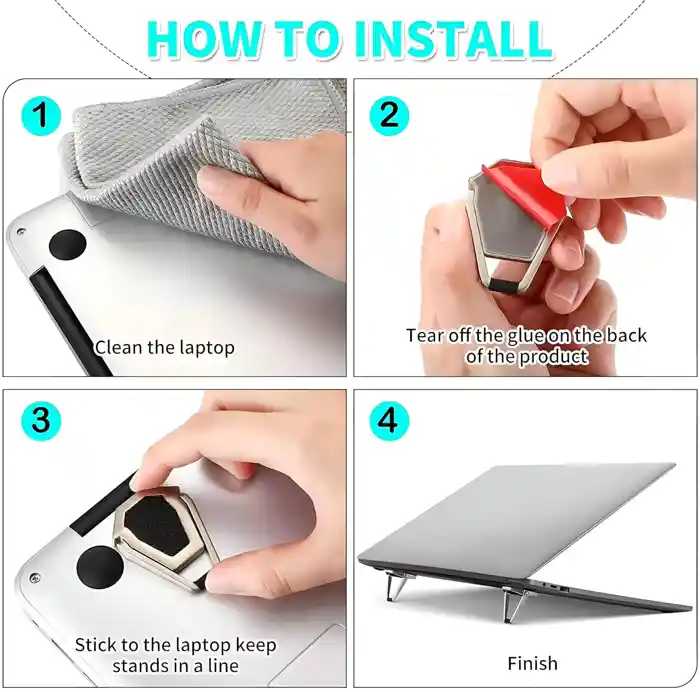 HOW TO INSTALL

1

Clean the laptop

2

Tear off the glue on the back of the product

3

Stick to the laptop keep stands in a line

4

Finish